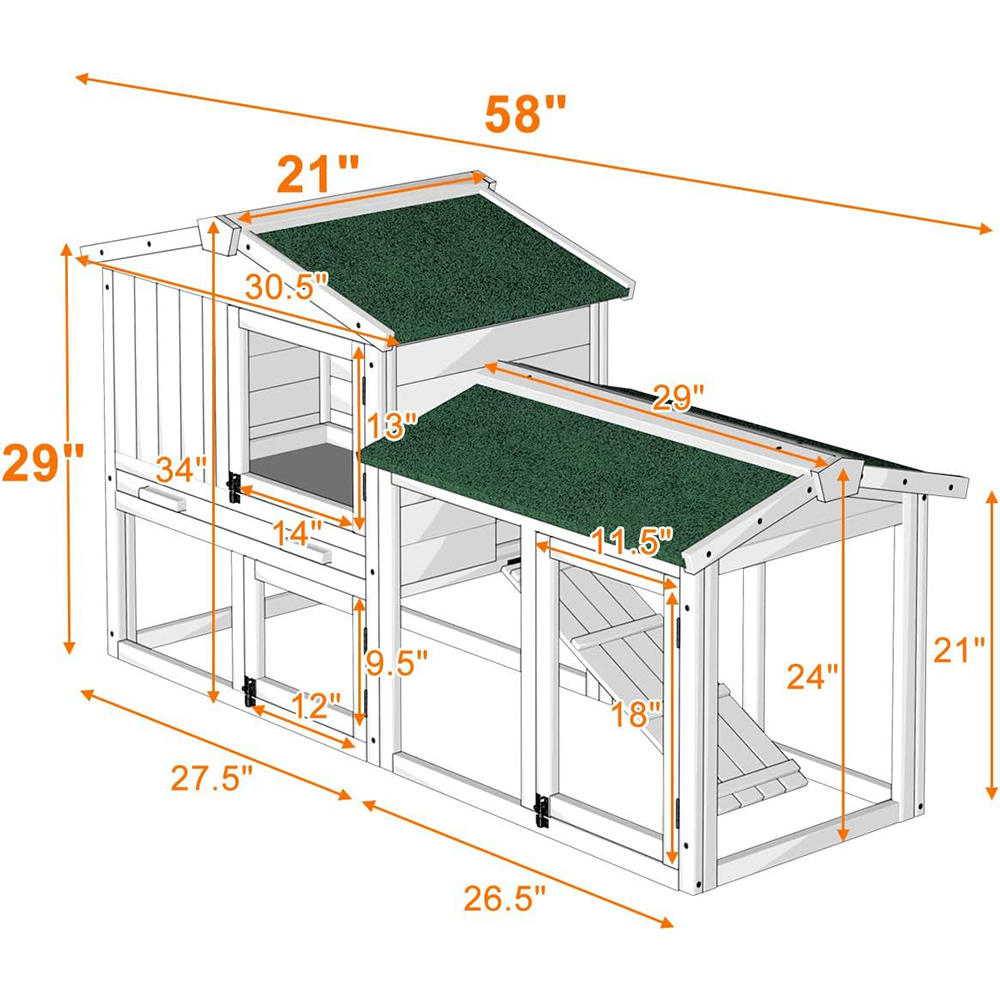 58"

21"

30.5"

29"

29"

13"

34"

14"

11.5"

9.5"

12"

24"

21"

18"

27.5"

26.5"