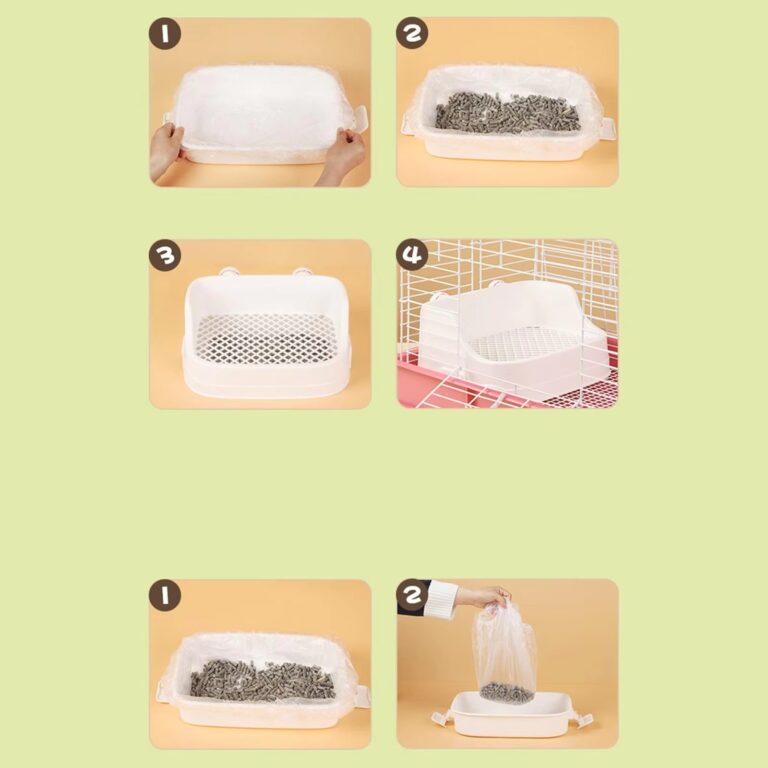 1
2
3
4
1
2